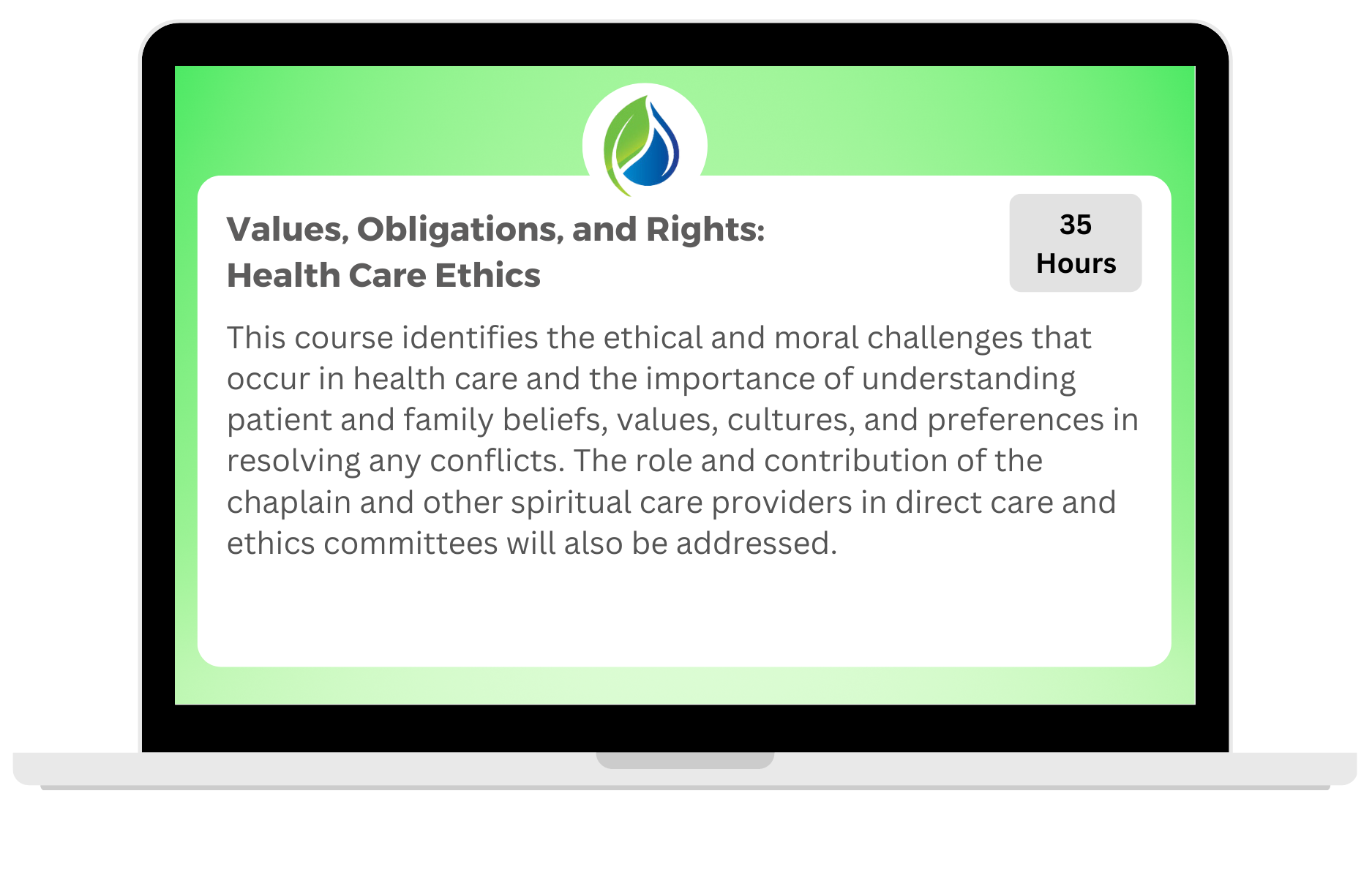 Values, Obligations, and Rights:
Health Care Ethics

35
Hours

This course identifies the ethical and moral challenges that occur in health care and the importance of understanding patient and family beliefs, values, cultures, and preferences in resolving any conflicts. The role and contribution of the chaplain and other spiritual care providers in direct care and ethics committees will also be addressed.